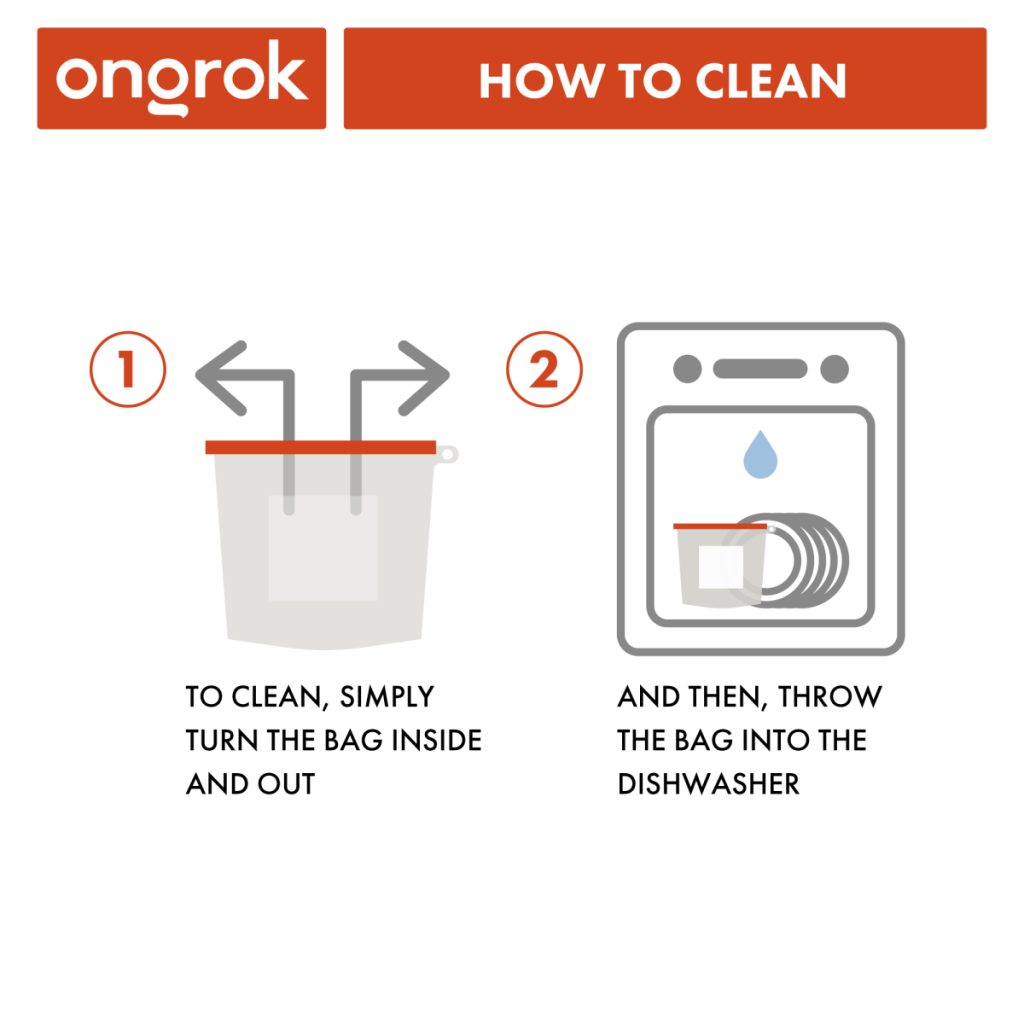 ongrok

HOW TO CLEAN

1

TO CLEAN, SIMPLY TURN THE BAG INSIDE AND OUT

2

AND THEN, THROW THE BAG INTO THE DISHWASHER